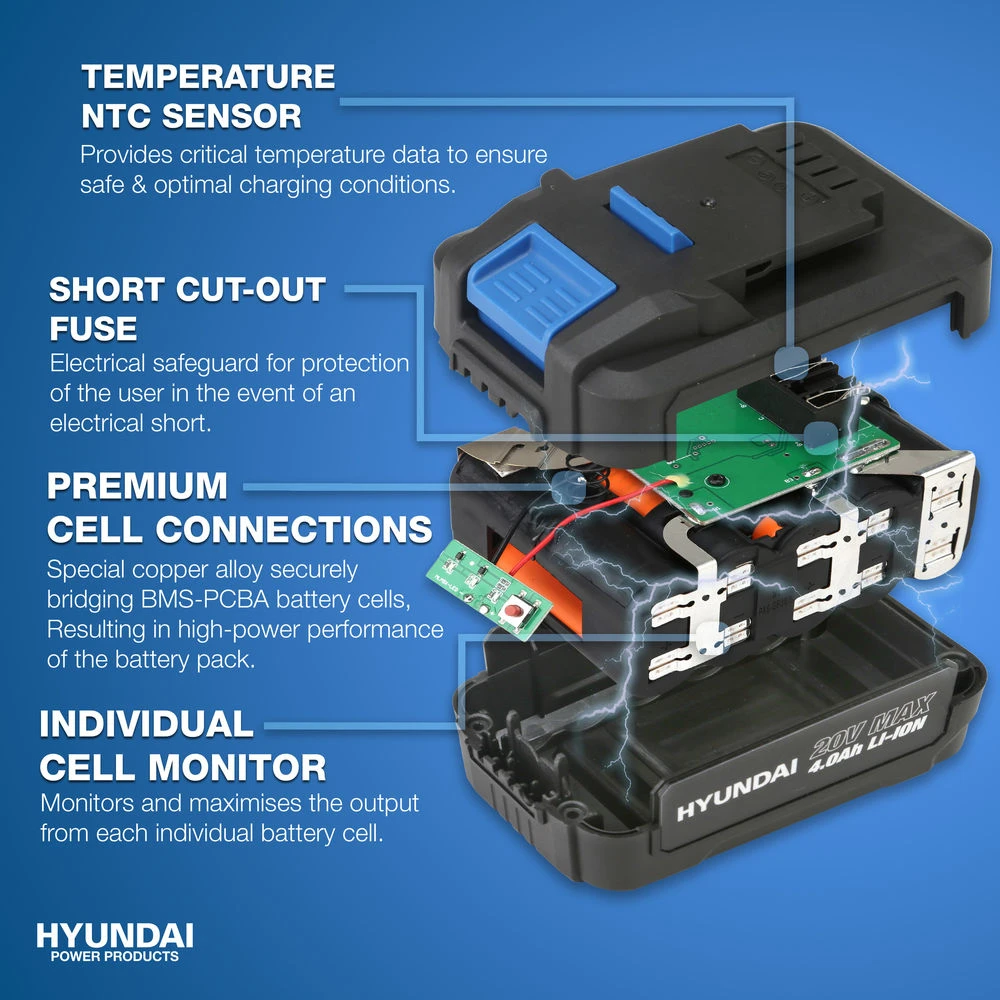 TEMPERATURE NTC SENSOR
Provides critical temperature data to ensure safe & optimal charging conditions.

SHORT CUT-OUT FUSE
Electrical safeguard for protection of the user in the event of an electrical short.

PREMIUM CELL CONNECTIONS
Special copper alloy securely bridging BMS-PCBA battery cells, Resulting in high-power performance of the battery pack.

INDIVIDUAL CELL MONITOR
Monitors and maximises the output from each individual battery cell.

HYUNDAI 20V MAX 4.0Ah LI-ION

HYUNDAI
POWER PRODUCTS